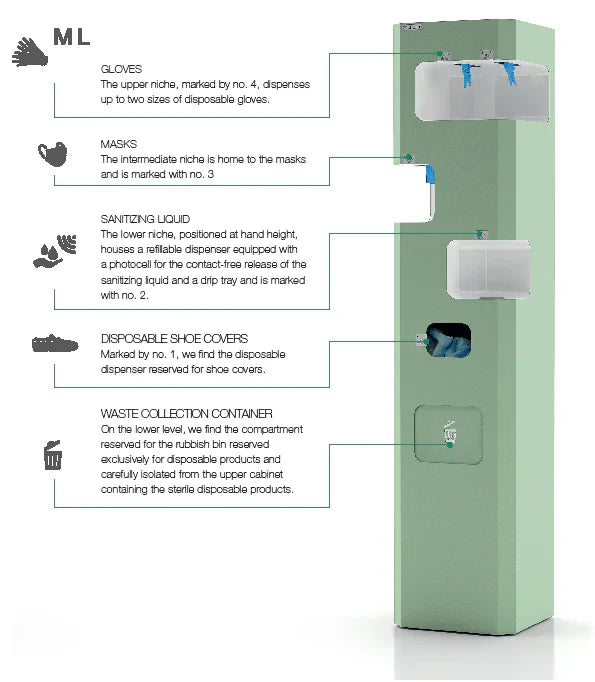 M L

GLOVES
The upper niche, marked by no. 4, dispenses up to two sizes of disposable gloves.

MASKS
The intermediate niche is home to the masks and is marked with no. 3

SANITIZING LIQUID
The lower niche, positioned at hand height, houses a refillable dispenser equipped with a photocell for the contact-free release of the sanitizing liquid and a drip tray and is marked with no. 2.

DISPOSABLE SHOE COVERS
Marked by no. 1, we find the disposable dispenser reserved for shoe covers.

WASTE COLLECTION CONTAINER
On the lower level, we find the compartment reserved for the rubbish bin reserved exclusively for disposable products and carefully isolated from the upper cabinet containing the sterile disposable products.